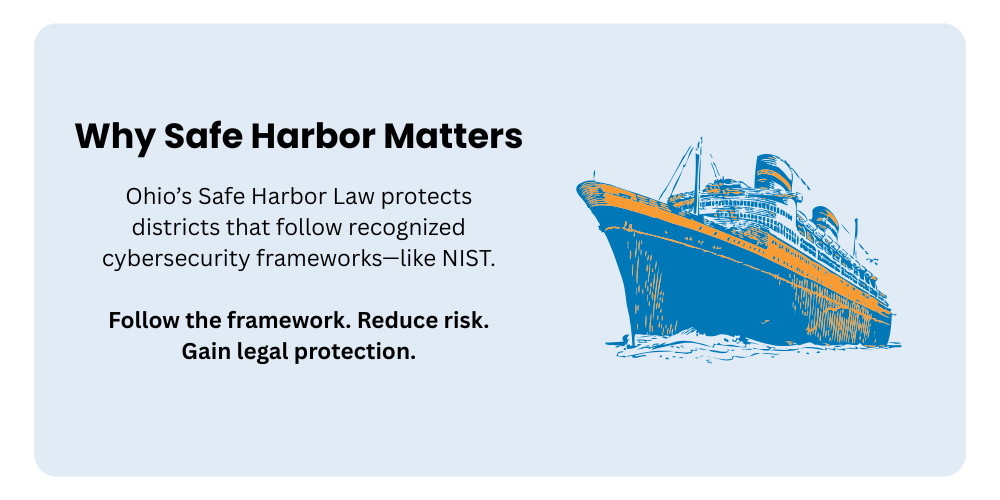 Why Safe Harbor Matters

Ohio’s Safe Harbor Law protects districts that follow recognized cybersecurity frameworks—like NIST.

Follow the framework. Reduce risk. Gain legal protection.